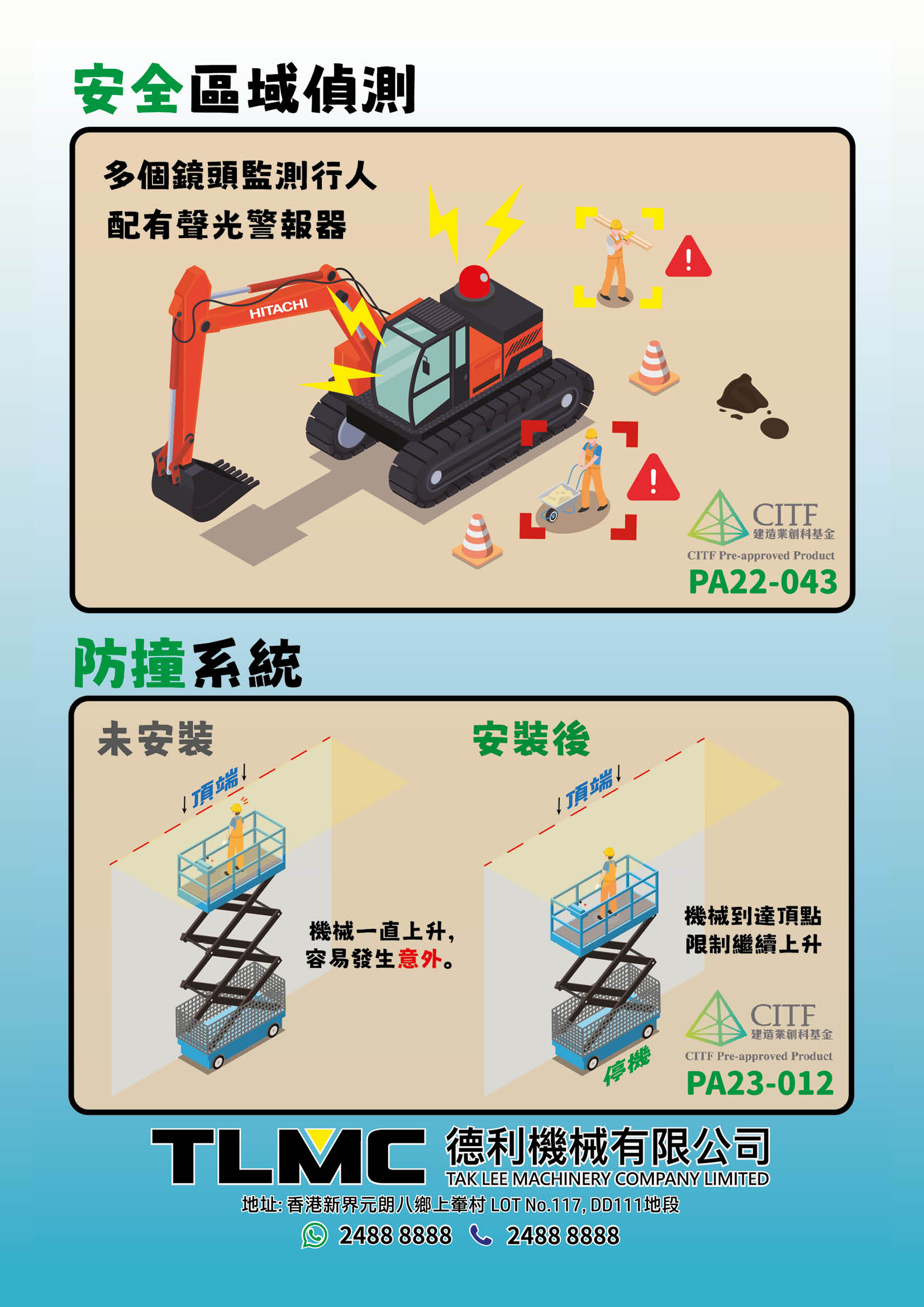 安全區域偵測

多個鏡頭監測行人
配有聲光警報器

HITACHI

CITF
建造業創科基金
CITF Pre-approved Product
PA22-043

防撞系統

未安裝

頂端

機械一直上升，
容易發生意外。

安裝後

頂端

機械到達頂點
限制繼續上升

停機

CITF
建造業創科基金
CITF Pre-approved Product
PA23-012

TLMC 德利機械有限公司
TAK LEE MACHINERY COMPANY LIMITED
地址: 香港新界元朗八鄉上輋村 LOT No.117, DD111地段
2488 8888 2488 8888